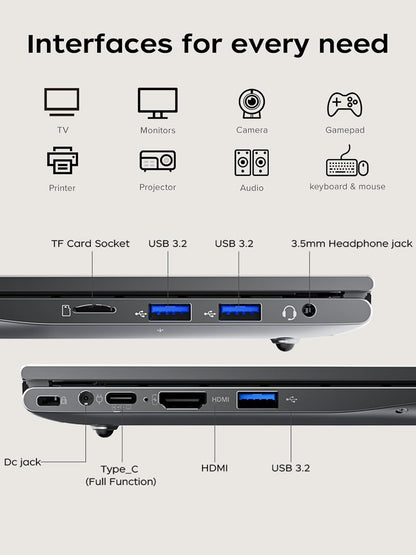 Interfaces for every need

TV

Monitors

Camera

Gamepad

Printer

Projector

Audio

keyboard & mouse

TF Card Socket

USB 3.2

USB 3.2

3.5mm Headphone jack

HDMI

Dc jack

Type_C
(Full Function)

HDMI

USB 3.2